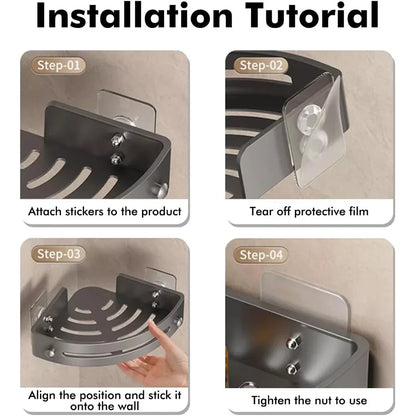 Installation Tutorial

Step-01

Attach stickers to the product

Step-02

Tear off protective film

Step-03

Align the position and stick it onto the wall

Step-04

Tighten the nut to use